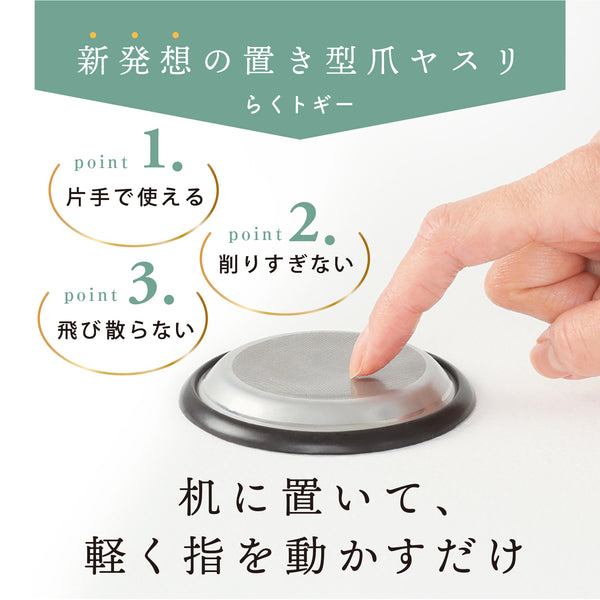 新発想の置き型爪ヤスリ
らくトギー

point 1.
片手で使える

point 2.
削りすぎない

point 3.
飛び散らない

机に置いて、
軽く指を動かすだけ