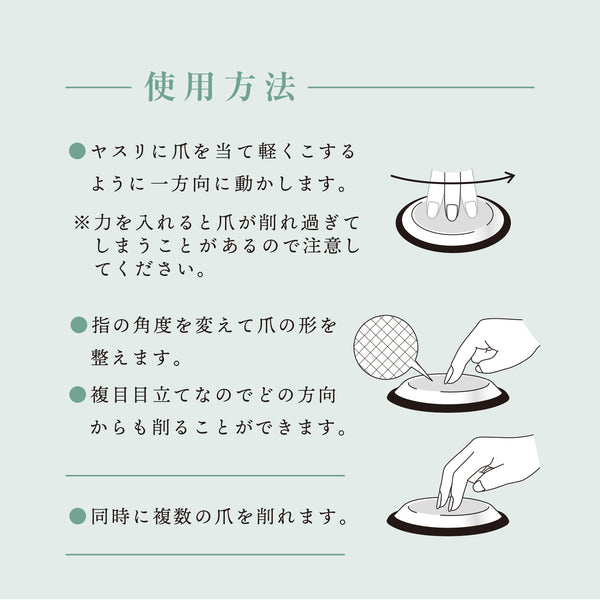 使用方法

●ヤスリに爪を当て軽くこするように一方向に動かします。

※力を入れると爪が削れ過ぎてしまうことがあるので注意してください。

●指の角度を変えて爪の形を整えます。

●複目目立てなのでどの方向からも削ることができます。

●同時に複数の爪を削れます。