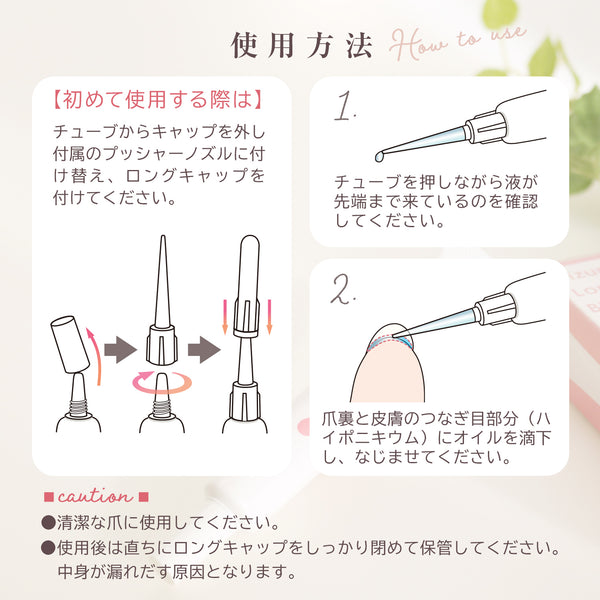 使用方法 How to use

【初めて使用する際は】
チューブからキャップを外し付属のプッシャーノズルに付け替え、ロングキャップを付けてください。

1.
チューブを押しながら液が先端まで来ているのを確認してください。

2.
爪裏と皮膚のつなぎ目部分（ハイポニキウム）にオイルを滴下し、なじませてください。

■ caution ■
●清潔な爪に使用してください。
●使用後は直ちにロングキャップをしっかり閉めて保管してください。中身が漏れだす原因となります。